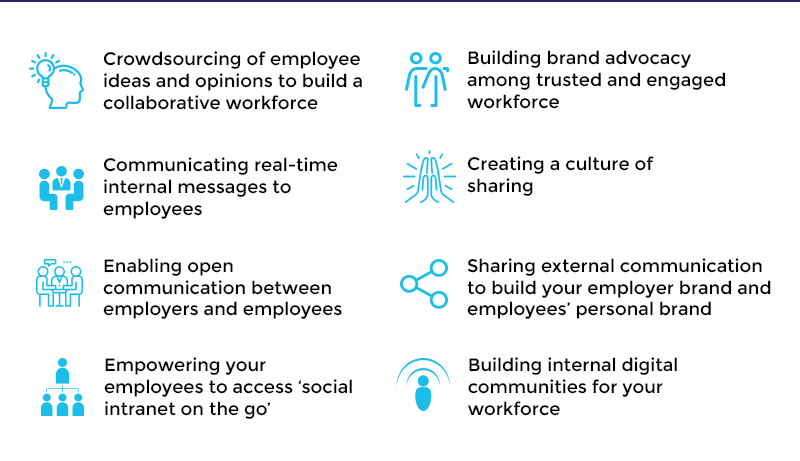 Crowdsourcing of employee ideas and opinions to build a collaborative workforce

Communicating real-time internal messages to employees

Enabling open communication between employers and employees

Empowering your employees to access ‘social intranet on the go’

Building brand advocacy among trusted and engaged workforce

Creating a culture of sharing

Sharing external communication to build your employer brand and employees’ personal brand

Building internal digital communities for your workforce