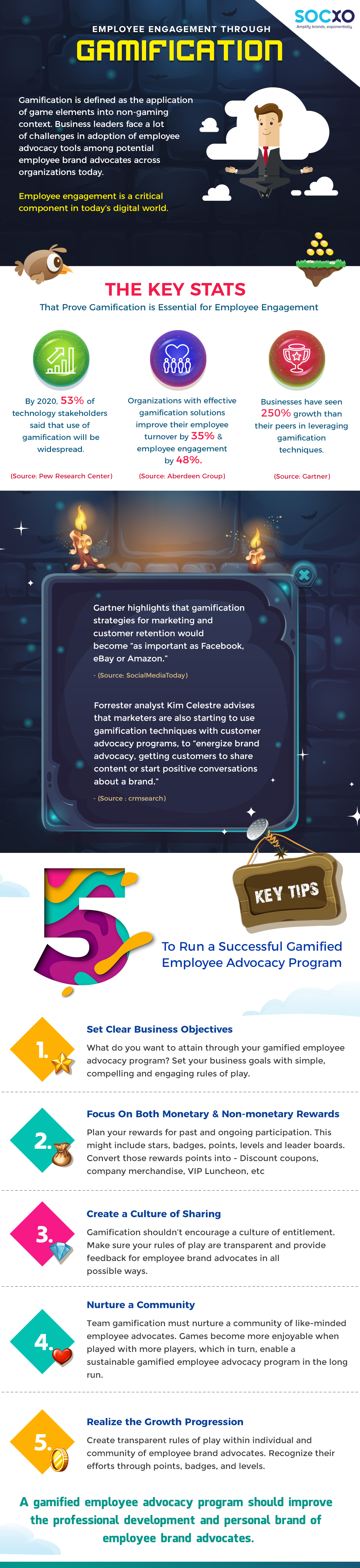 SOCXO
Amplify brands, exponentially

EMPLOYEE ENGAGEMENT THROUGH
GAMIFICATION

Gamification is defined as the application of game elements into non-gaming context. Business leaders face a lot of challenges in adoption of employee advocacy tools among potential employee brand advocates across organizations today.

Employee engagement is a critical component in today's digital world.

THE KEY STATS
That Prove Gamification is Essential for Employee Engagement

By 2020, 53% of technology stakeholders said that use of gamification will be widespread.
(Source: Pew Research Center)

Organizations with effective gamification solutions improve their employee turnover by 35% & employee engagement by 48%.
(Source: Aberdeen Group)

Businesses have seen 250% growth than their peers in leveraging gamification techniques.
(Source: Gartner)

Gartner highlights that gamification strategies for marketing and customer retention would become "as important as Facebook, eBay or Amazon."
- (Source: SocialMediaToday)

Forrester analyst Kim Celestre advises that marketers are also starting to use gamification techniques with customer advocacy programs, to "energize brand advocacy, getting customers to share content or start positive conversations about a brand."
- (Source : crmsearch)

5
KEY TIPS
To Run a Successful Gamified Employee Advocacy Program

1.
Set Clear Business Objectives
What do you want to attain through your gamified employee advocacy program? Set your business goals with simple, compelling and engaging rules of play.

2.
Focus On Both Monetary & Non-monetary Rewards
Plan your rewards for past and ongoing participation. This might include stars, badges, points, levels and leader boards. Convert those rewards points into - Discount coupons, company merchandise, VIP Luncheon, etc

3.
Create a Culture of Sharing
Gamification shouldn't encourage a culture of entitlement. Make sure your rules of play are transparent and provide feedback for employee brand advocates in all possible ways.

4.
Nurture a Community
Team gamification must nurture a community of like-minded employee advocates. Games become more enjoyable when played with more players, which in turn, enable a sustainable gamified employee advocacy program in the long run.

5.
Realize the Growth Progression
Create transparent rules of play within individual and community of employee brand advocates. Recognize their efforts through points, badges, and levels.

A gamified employee advocacy program should improve the professional development and personal brand of employee brand advocates.